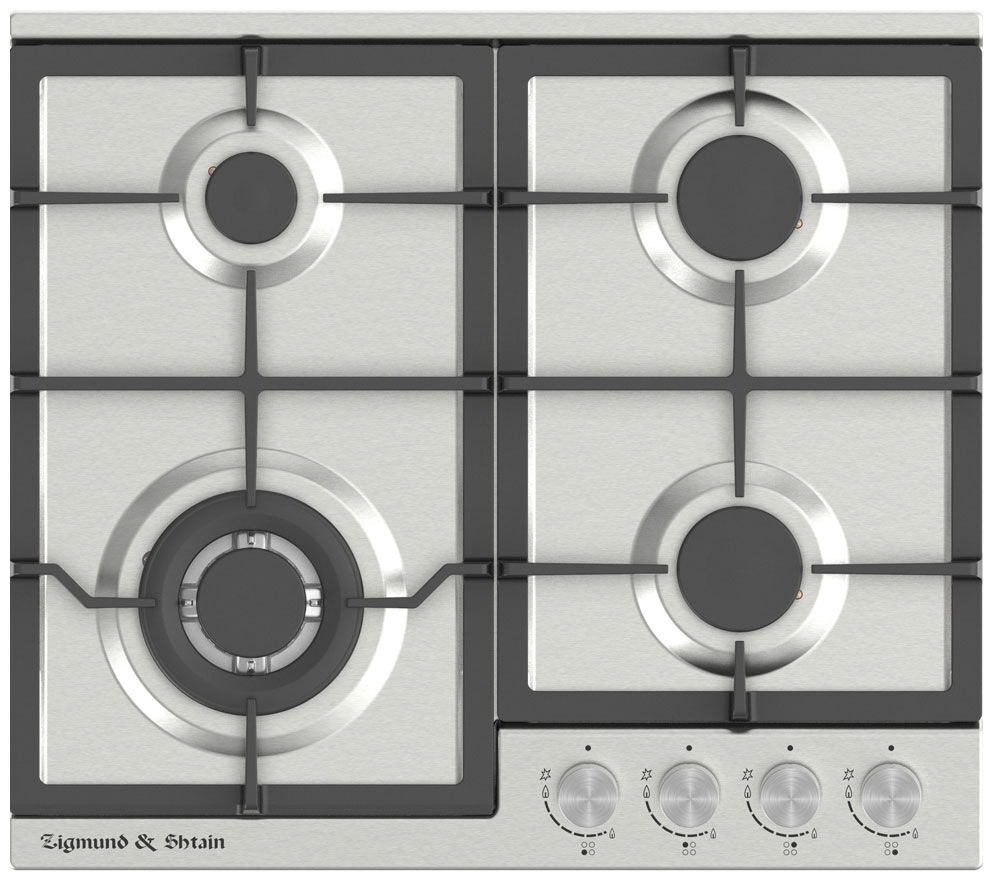 Zigmund & Shtain