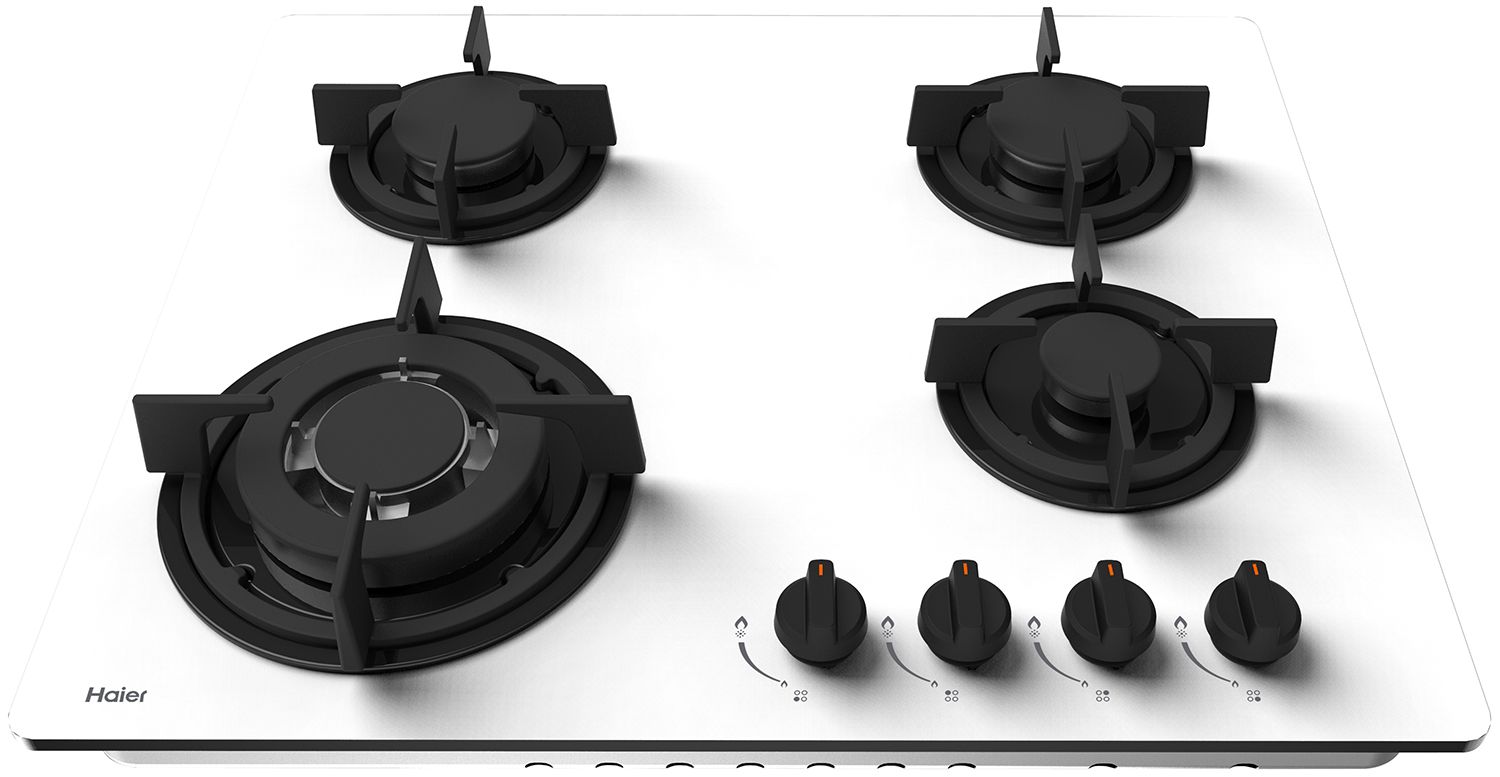 Haier