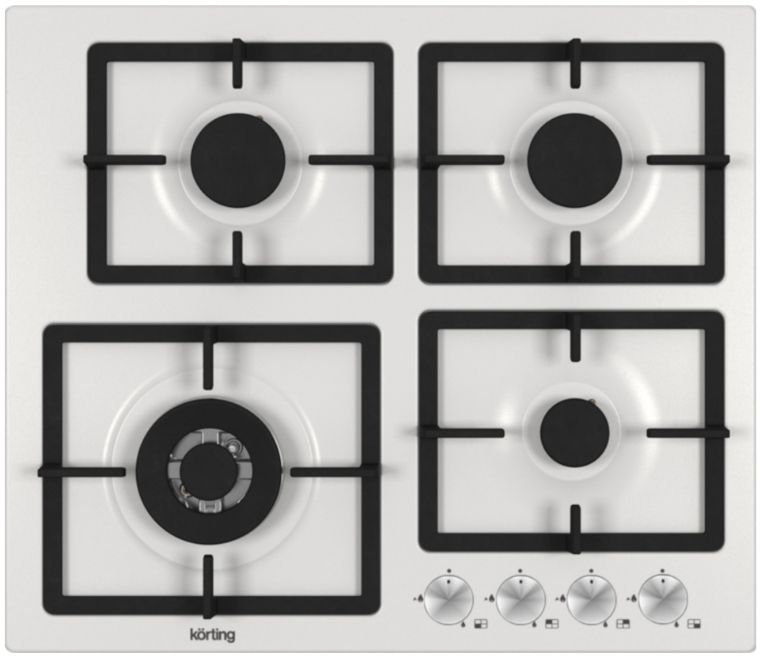 körting