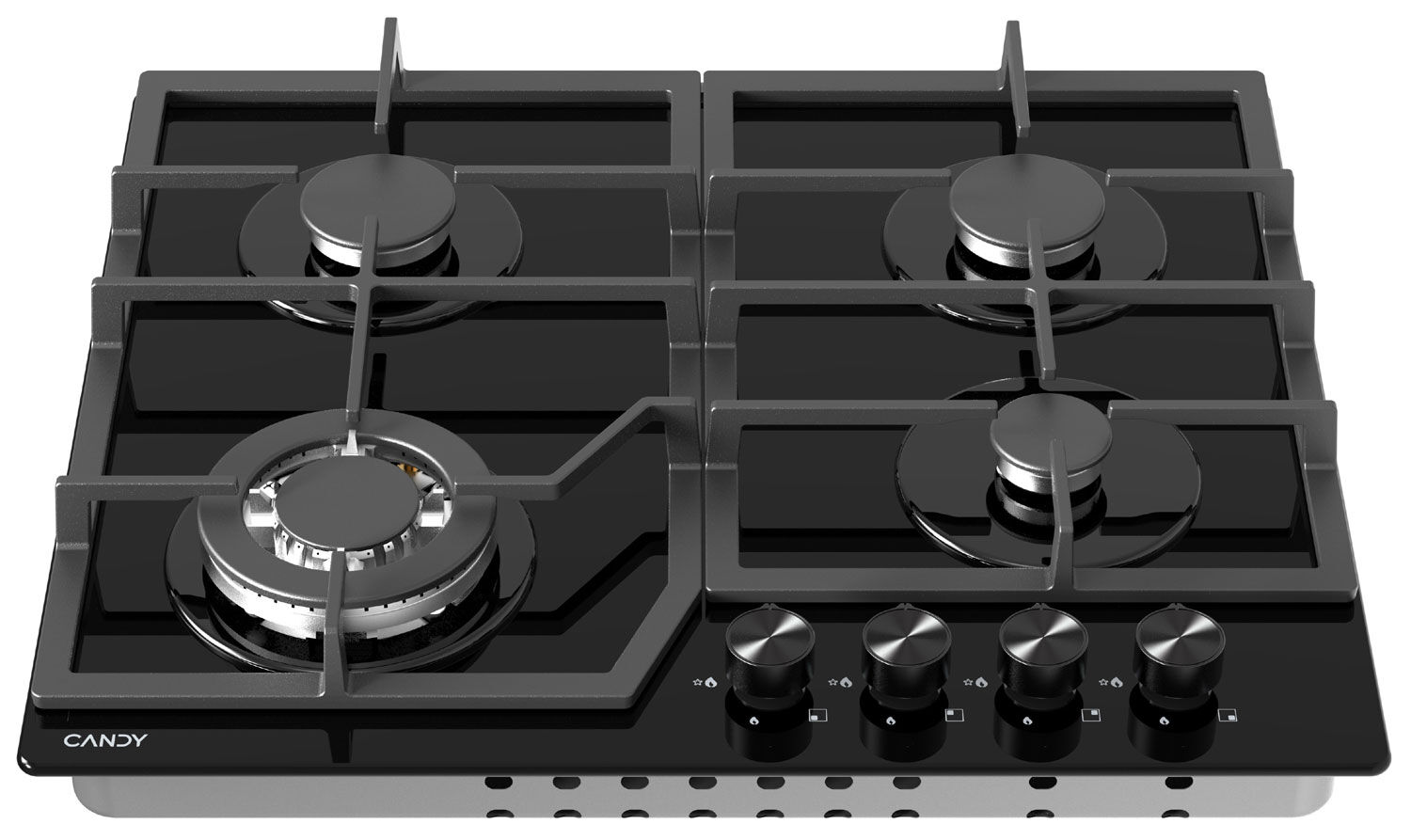 CANDY